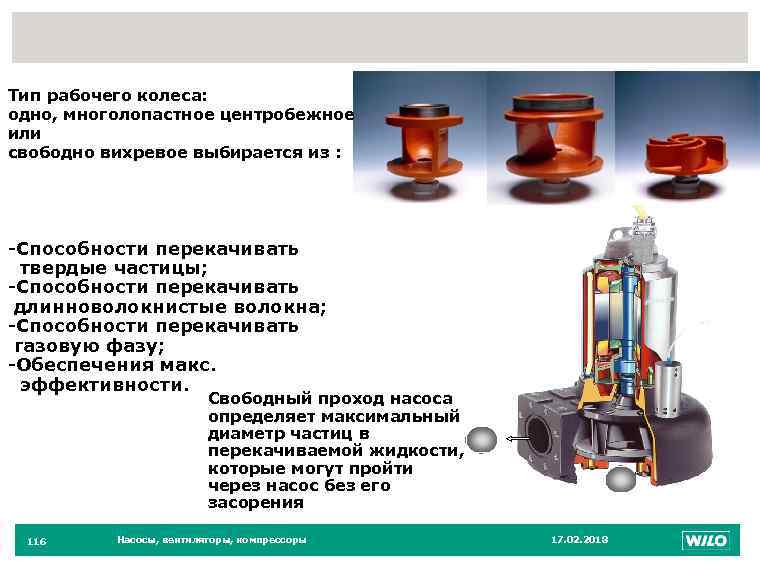 Тип рабочего колеса:
одно, многолопастное центробежное или
свободно вихревое выбирается из :

-Способности перекачивать твердые частицы;
-Способности перекачивать длинноволокнистые волокна;
-Способности перекачивать газовую фазу;
-Обеспечения макс. эффективности.

Свободный проход насоса определяет максимальный диаметр частиц в перекачиваемой жидкости, которые могут пройти через насос без его засорения

116 Насосы, вентиляторы, компрессоры 17.02.2013 WILO