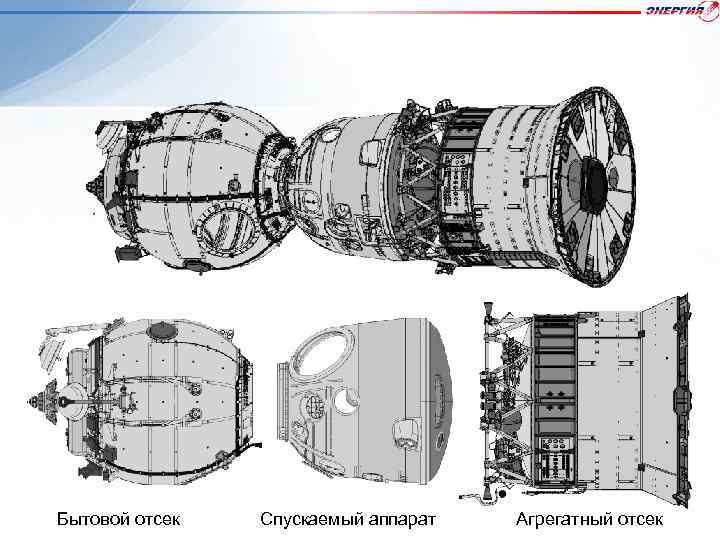 ЭНЕРГИЯ

Бытовой отсек

Спускаемый аппарат

Агрегатный отсек