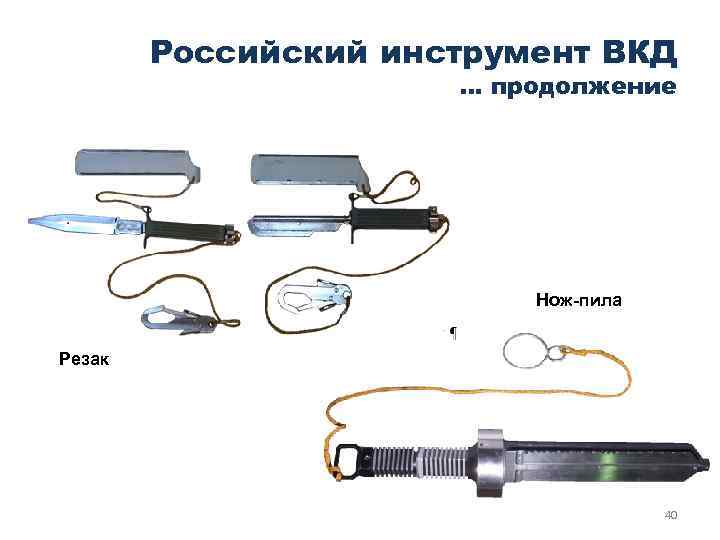 Российский инструмент ВКД
... продолжение

Нож-пила

¶

Резак

40