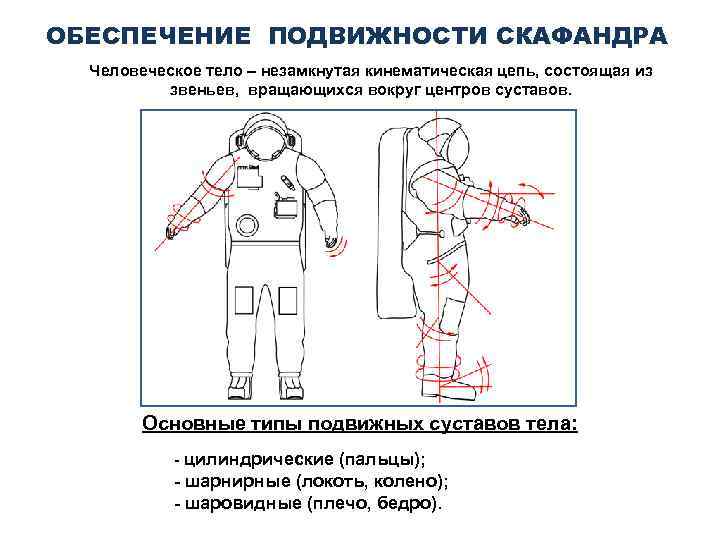 ОБЕСПЕЧЕНИЕ ПОДВИЖНОСТИ СКАФАНДРА

Человеческое тело – незамкнутая кинематическая цепь, состоящая из звеньев, вращающихся вокруг центров суставов.

Основные типы подвижных суставов тела:

- цилиндрические (пальцы);
- шарнирные (локоть, колено);
- шаровидные (плечо, бедро).