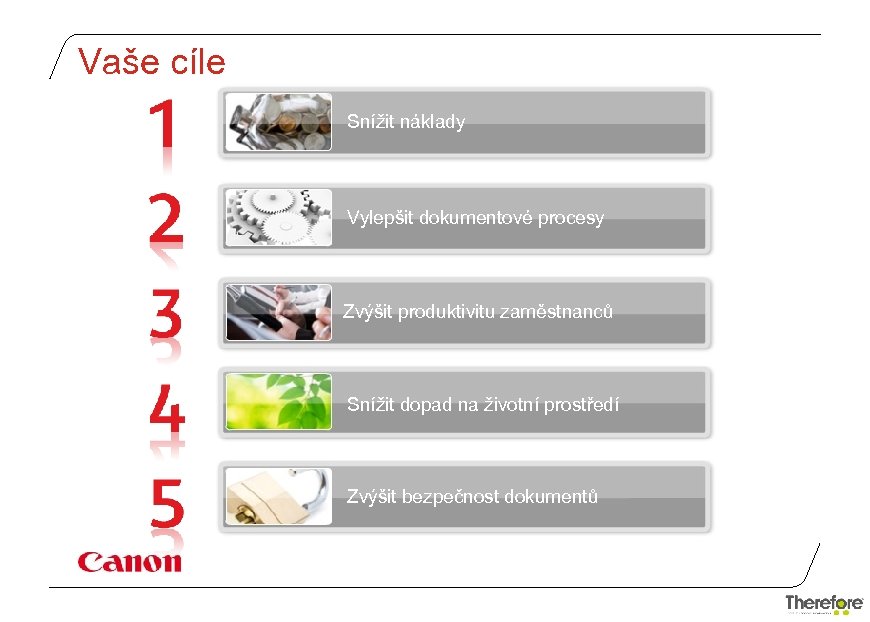 Vaše cíle

1
Snížit náklady

2
Vylepšit dokumentové procesy

3
Zvýšit produktivitu zaměstnanců

4
Snížit dopad na životní prostředí

5
Zvýšit bezpečnost dokumentů

Canon

Therefore