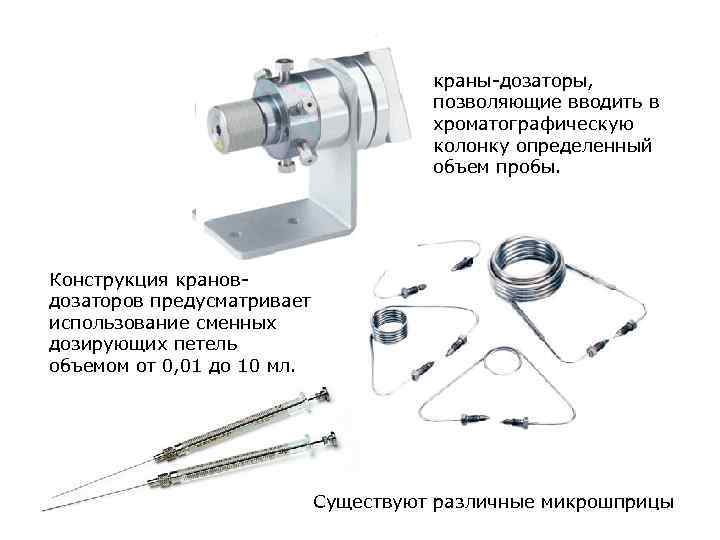 краны-дозаторы, позволяющие вводить в хроматографическую колонку определенный объем пробы.

Конструкция кранов-дозаторов предусматривает использование сменных дозирующих петель объемом от 0,01 до 10 мл.

Существуют различные микрошприцы