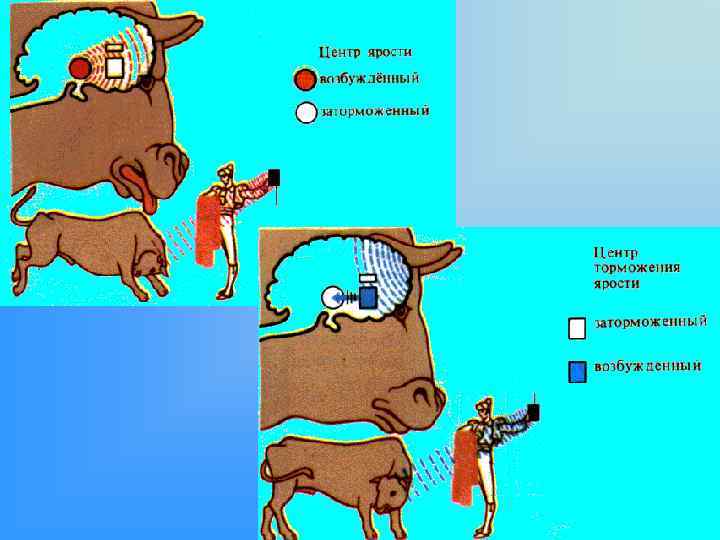 Центр ярости

возбуждённый

заторможенный

Центр торможения ярости

заторможенный

возбужденный