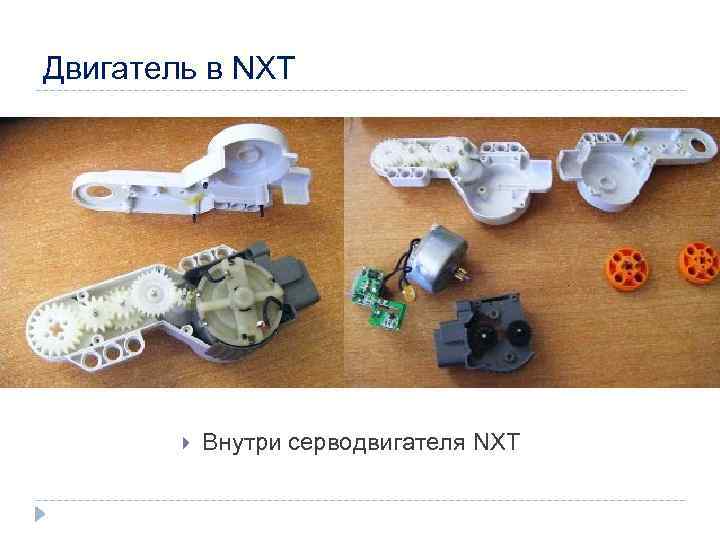 Двигатель в NXT

Внутри серводвигателя NXT