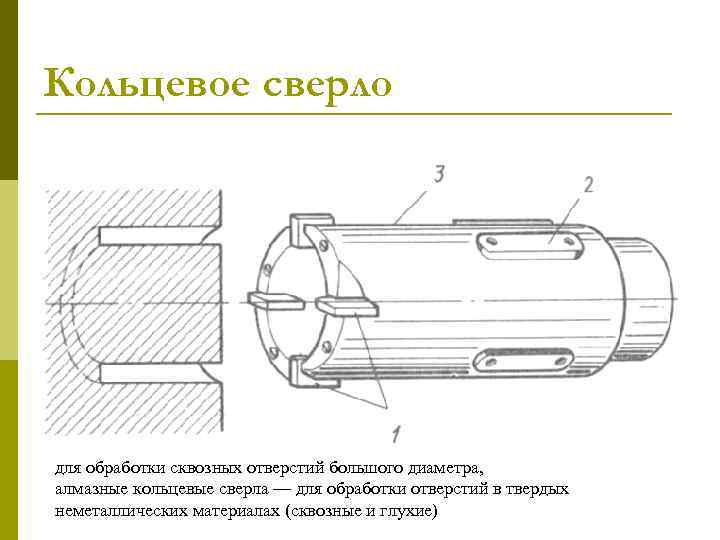 Кольцевое сверло

3

2

1

для обработки сквозных отверстий большого диаметра,
алмазные кольцевые сверла — для обработки отверстий в твердых неметаллических материалах (сквозные и глухие)