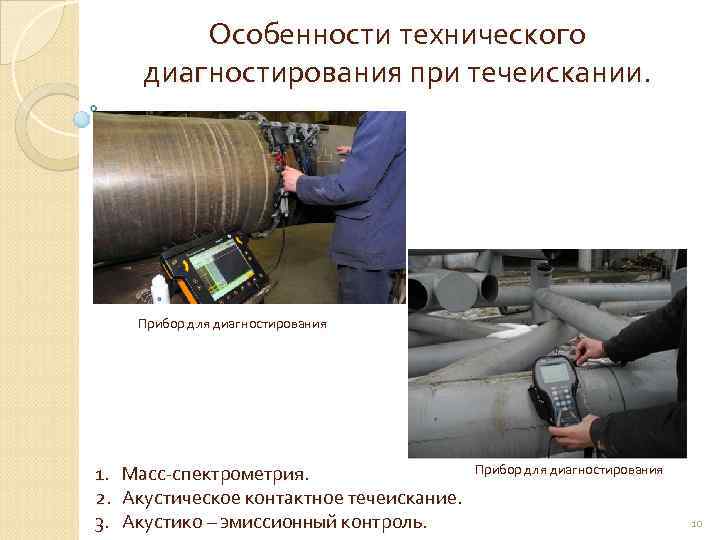 Особенности технического диагностирования при течеискании.

Прибор для диагностирования

Прибор для диагностирования

1. Масс-спектрометрия.
2. Акустическое контактное течеискание.
3. Акустико – эмиссионный контроль.

10