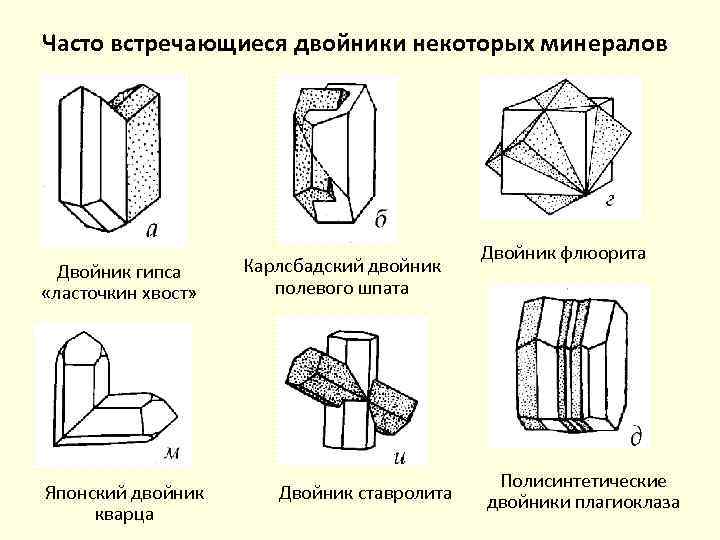 Часто встречающиеся двойники некоторых минералов

а

Двойник гипса «ласточкин хвост»

б

Карлсбадский двойник полевого шпата

г

Двойник флюорита

м

Японский двойник кварца

и

Двойник ставролита

д

Полисинтетические двойники плагиоклаза