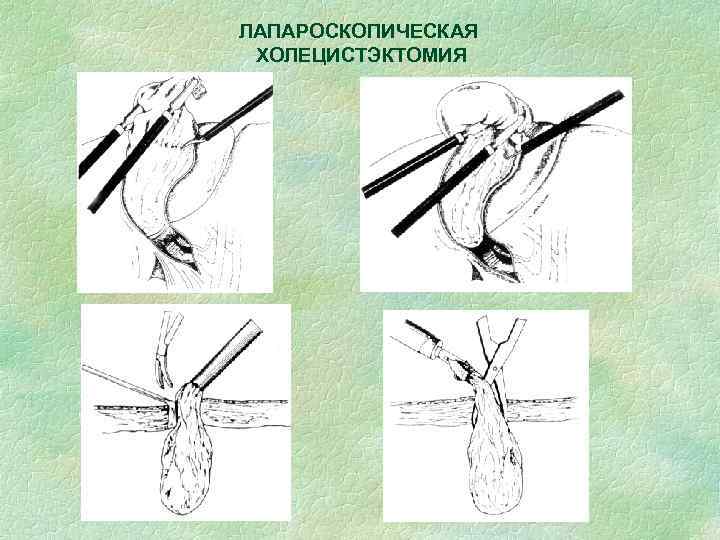 ЛАПАРОСКОПИЧЕСКАЯ ХОЛЕЦИСТЭКТОМИЯ