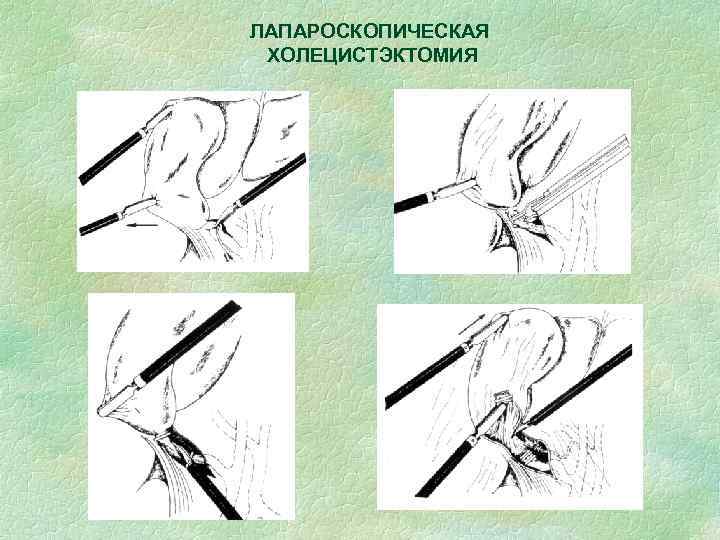 ЛАПАРОСКОПИЧЕСКАЯ ХОЛЕЦИСТЭКТОМИЯ