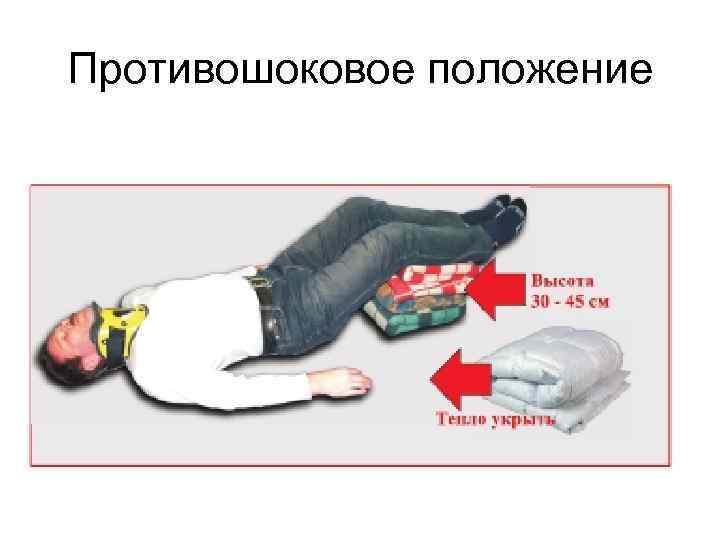 Противошоковое положение

Высота
30 - 45 см

Тепло укрыть