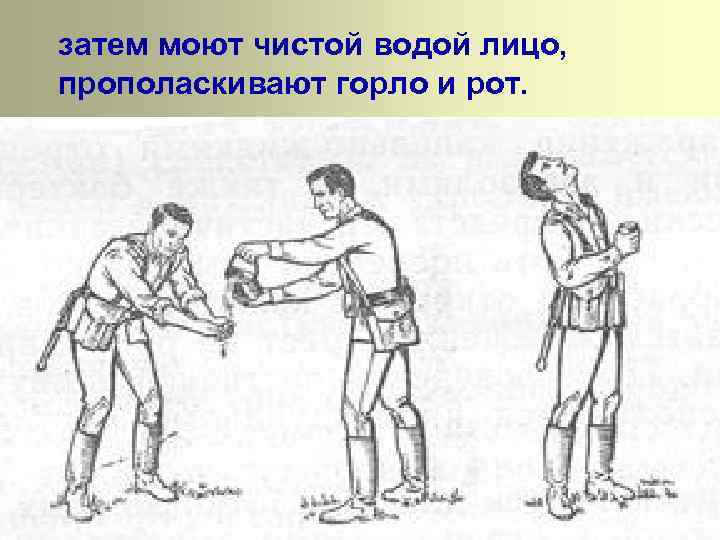 затем моют чистой водой лицо, прополаскивают горло и рот.