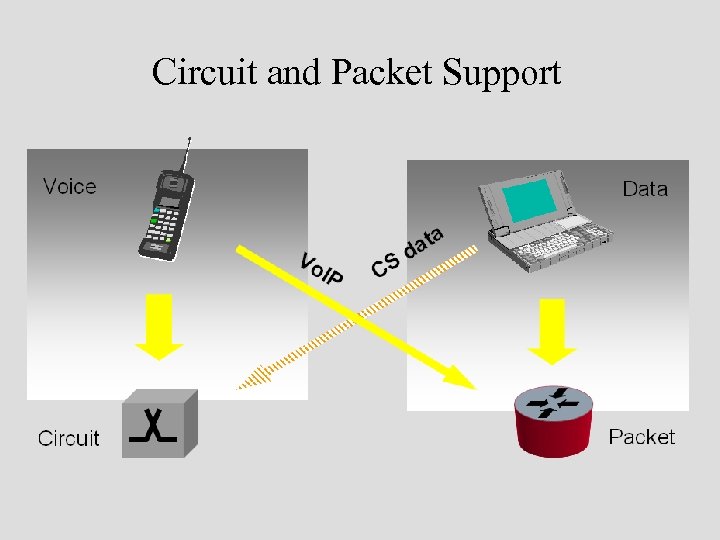 Circuit and Packet Support

Voice

Data

VoIP

CS data

Circuit

Packet