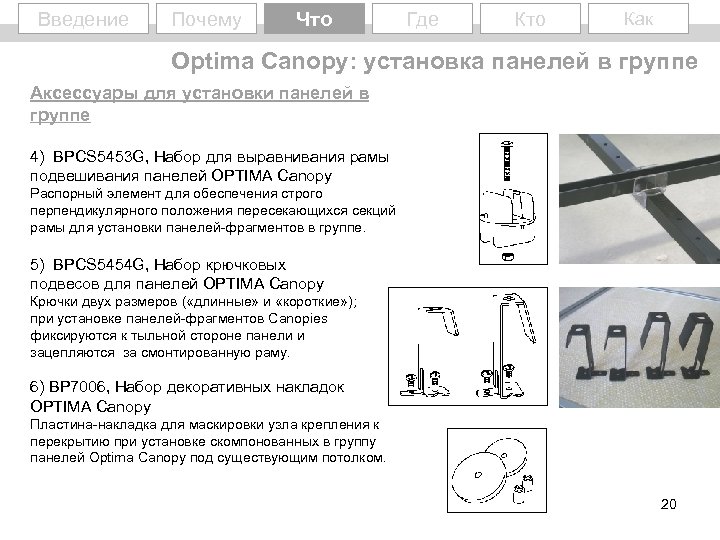 Введение Почему Что Где Кто Как

Optima Canopy: установка панелей в группе

Аксессуары для установки панелей в группе

4) BPCS5453G, Набор для выравнивания рамы подвешивания панелей OPTIMA Canopy
Распорный элемент для обеспечения строго перпендикулярного положения пересекающихся секций рамы для установки панелей-фрагментов в группе.

5) BPCS5454G, Набор крючковых подвесов для панелей OPTIMA Canopy
Крючки двух размеров («длинные» и «короткие»); при установке панелей-фрагментов Canopies фиксируются к тыльной стороне панели и зацепляются за смонтированную раму.

6) BP7006, Набор декоративных накладок OPTIMA Canopy
Пластина-накладка для маскировки узла крепления к перекрытию при установке скомпонованных в группу панелей Optima Canopy под существующим потолком.

20