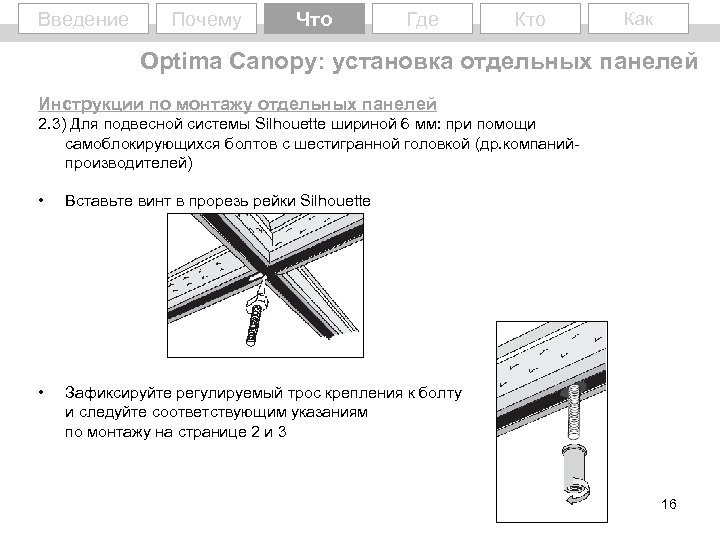 Введение Почему Что Где Кто Как

Optima Canopy: установка отдельных панелей

Инструкции по монтажу отдельных панелей

2.3) Для подвесной системы Silhouette шириной 6 мм: при помощи самоблокирующихся болтов с шестигранной головкой (др.компаний-производителей)

• Вставьте винт в прорезь рейки Silhouette

• Зафиксируйте регулируемый трос крепления к болту и следуйте соответствующим указаниям по монтажу на странице 2 и 3

16