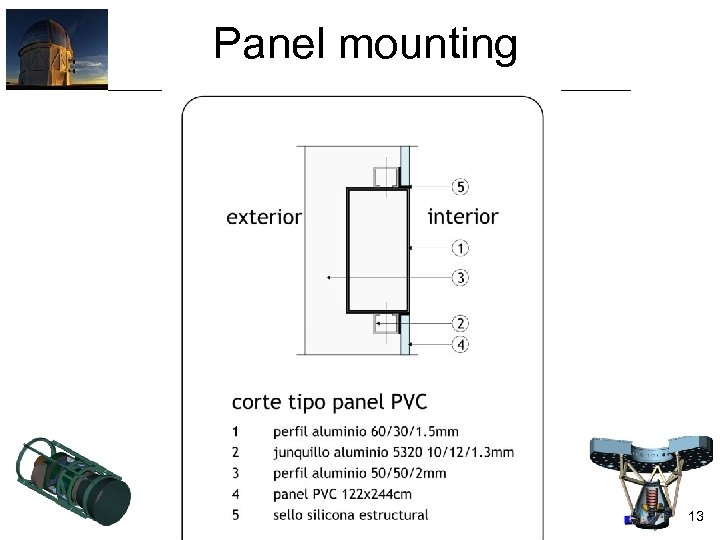 Panel mounting

exterior

interior

5

1

3

2

4

corte tipo panel PVC

1 perfil aluminio 60/30/1.5mm
2 junquillo aluminio 5320 10/12/1.3mm
3 perfil aluminio 50/50/2mm
4 panel PVC 122x244cm
5 sello silicona estructural

13