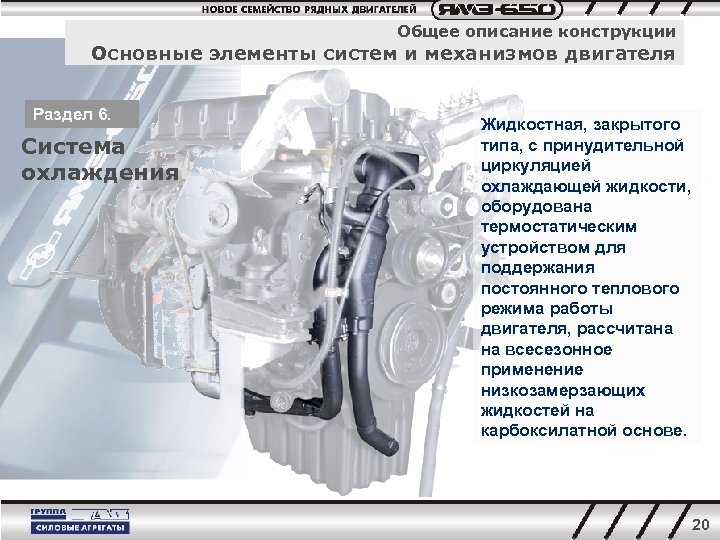 НОВОЕ СЕМЕЙСТВО РЯДНЫХ ДВИГАТЕЛЕЙ ЯМЗ-650

Общее описание конструкции
Основные элементы систем и механизмов двигателя

Раздел 6.
Система охлаждения

Жидкостная, закрытого типа, с принудительной циркуляцией охлаждающей жидкости, оборудована термостатическим устройством для поддержания постоянного теплового режима работы двигателя, рассчитана на всесезонное применение низкозамерзающих жидкостей на карбоксилатной основе.

ГРУППА ГАЗ
СИЛОВЫЕ АГРЕГАТЫ

20