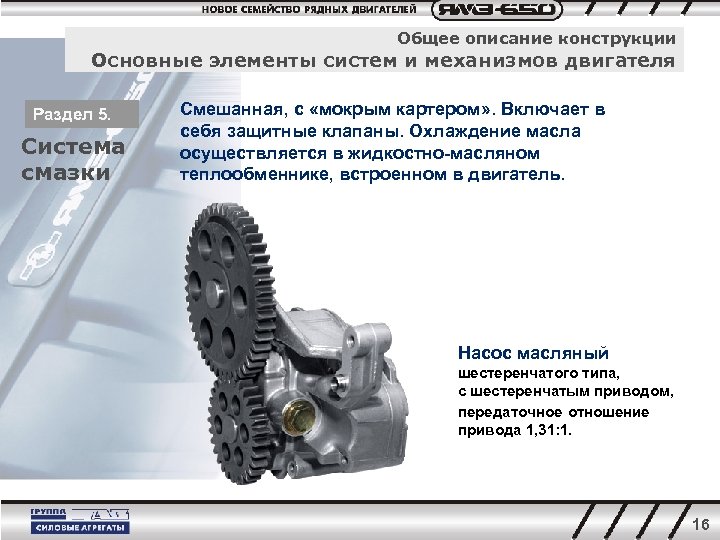 НОВОЕ СЕМЕЙСТВО РЯДНЫХ ДВИГАТЕЛЕЙ ЯМЗ-650

Общее описание конструкции
Основные элементы систем и механизмов двигателя

Раздел 5.

Система смазки

Смешанная, с «мокрым картером». Включает в себя защитные клапаны. Охлаждение масла осуществляется в жидкостно-масляном теплообменнике, встроенном в двигатель.

Насос масляный
шестеренчатого типа,
с шестеренчатым приводом,
передаточное отношение привода 1,31:1.

ГРУППА ГАЗ
СИЛОВЫЕ АГРЕГАТЫ

16