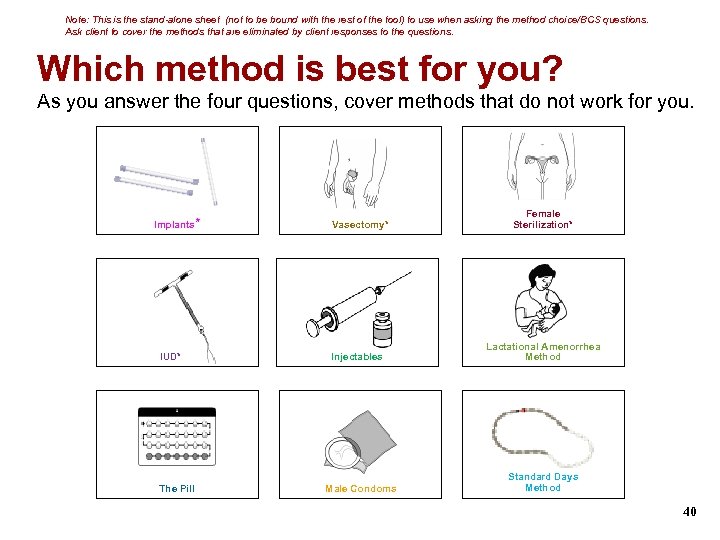 Note: This is the stand-alone sheet (not to be bound with the rest of the tool) to use when asking the method choice/BCS questions. Ask client to cover the methods that are eliminated by client responses to the questions.

Which method is best for you?

As you answer the four questions, cover methods that do not work for you.

Implants*

Vasectomy*

Female Sterilization*

IUD*

Injectables

Lactational Amenorrhea Method

The Pill

Male Condoms

Standard Days Method

40