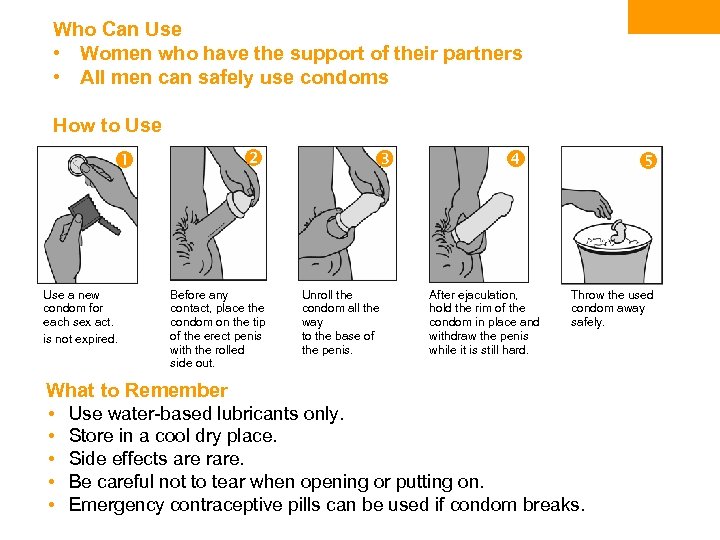 Who Can Use
• Women who have the support of their partners
• All men can safely use condoms

How to Use

1
Use a new condom for each sex act.
is not expired.

2
Before any contact, place the condom on the tip of the erect penis with the rolled side out.

3
Unroll the condom all the way
to the base of the penis.

4
After ejaculation, hold the rim of the condom in place and withdraw the penis while it is still hard.

5
Throw the used condom away safely.

What to Remember
• Use water-based lubricants only.
• Store in a cool dry place.
• Side effects are rare.
• Be careful not to tear when opening or putting on.
• Emergency contraceptive pills can be used if condom breaks.