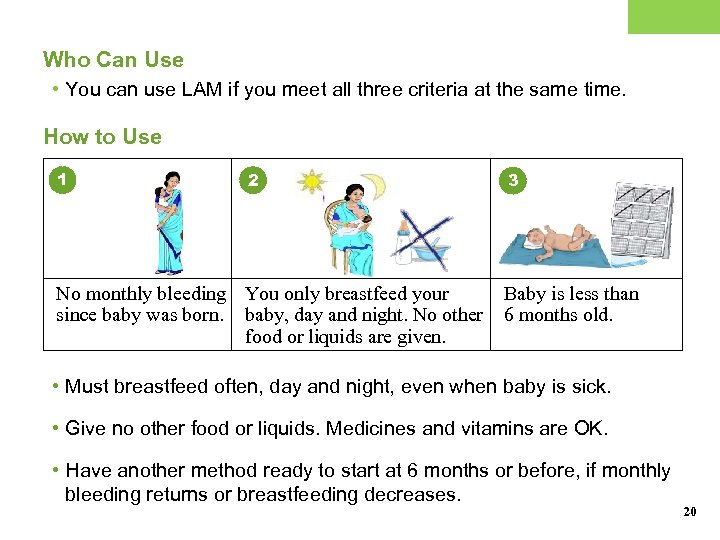 Who Can Use

• You can use LAM if you meet all three criteria at the same time.

How to Use

| 1 | 2 | 3 |
|---|---|---|
| No monthly bleeding since baby was born. | You only breastfeed your baby, day and night. No other food or liquids are given. | Baby is less than 6 months old. |

• Must breastfeed often, day and night, even when baby is sick.

• Give no other food or liquids. Medicines and vitamins are OK.

• Have another method ready to start at 6 months or before, if monthly bleeding returns or breastfeeding decreases.

20