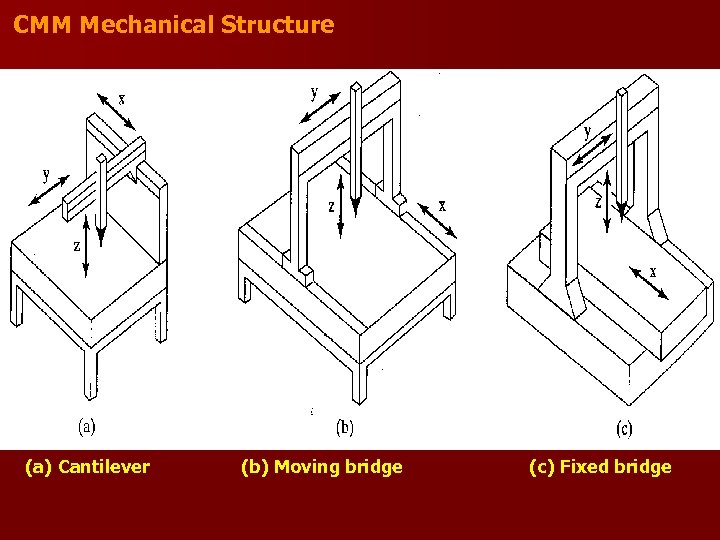 CMM Mechanical Structure

x
y
z
(a)

y
z
x
(b)

y
z
x
(c)

(a) Cantilever
(b) Moving bridge
(c) Fixed bridge