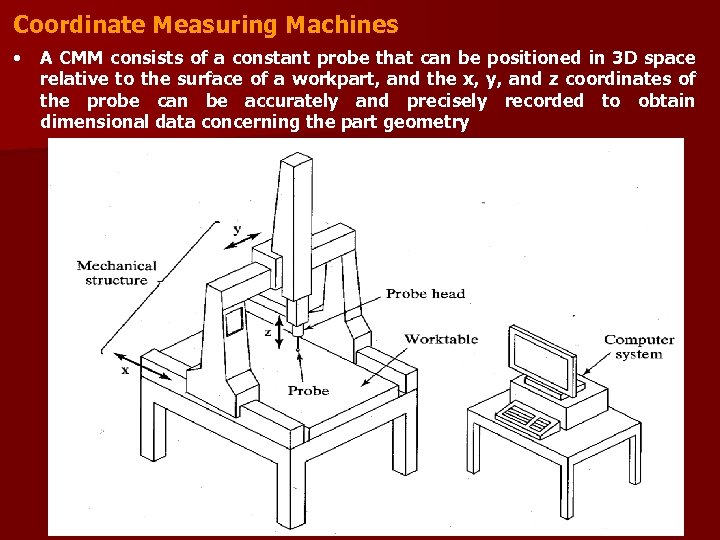 Coordinate Measuring Machines

• A CMM consists of a constant probe that can be positioned in 3D space relative to the surface of a workpart, and the x, y, and z coordinates of the probe can be accurately and precisely recorded to obtain dimensional data concerning the part geometry

y

Mechanical structure

Probe head

z

Worktable

Computer system

x

Probe