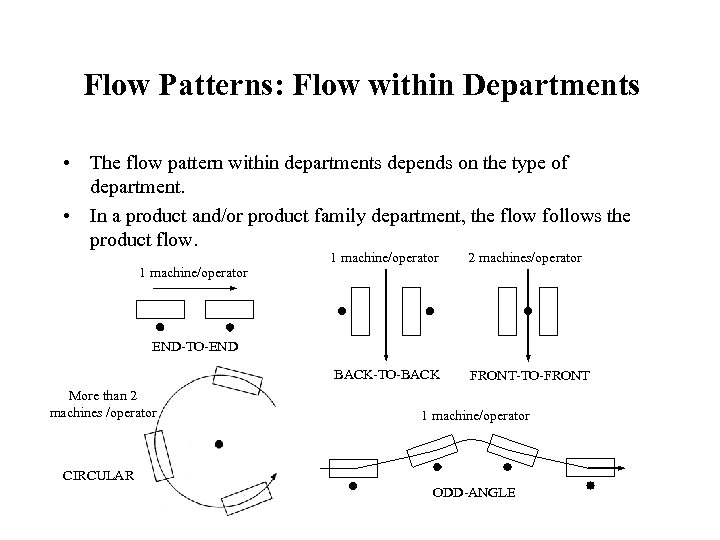 Flow Patterns: Flow within Departments

• The flow pattern within departments depends on the type of department.

• In a product and/or product family department, the flow follows the product flow.

1 machine/operator

END-TO-END

1 machine/operator

BACK-TO-BACK

2 machines/operator

FRONT-TO-FRONT

More than 2 machines /operator

CIRCULAR

1 machine/operator

ODD-ANGLE