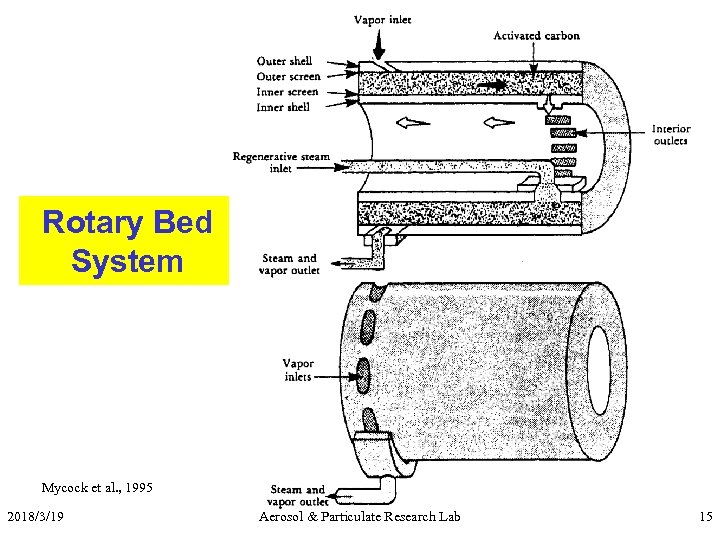 Rotary Bed System

Vapor inlet
Activated carbon
Outer shell
Outer screen
Inner screen
Inner shell
Interior outlets
Regenerative steam inlet
Steam and vapor outlet

Vapor inlets
Steam and vapor outlet

Mycock et al., 1995

2018/3/19
Aerosol & Particulate Research Lab
15