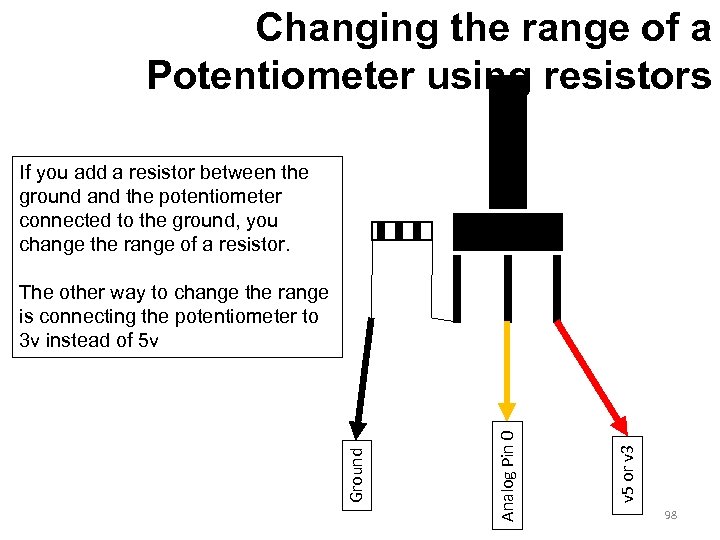 Changing the range of a Potentiometer using resistors

If you add a resistor between the ground and the potentiometer connected to the ground, you change the range of a resistor.

The other way to change the range is connecting the potentiometer to 3v instead of 5v

Ground

Analog Pin 0

v5 or v3

98