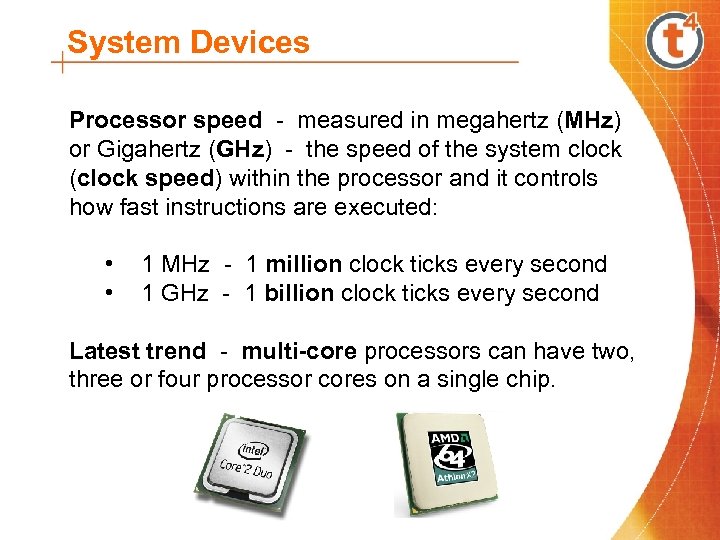 System Devices

t4

Processor speed - measured in megahertz (MHz) or Gigahertz (GHz) - the speed of the system clock (clock speed) within the processor and it controls how fast instructions are executed:

• 1 MHz - 1 million clock ticks every second
• 1 GHz - 1 billion clock ticks every second

Latest trend - multi-core processors can have two, three or four processor cores on a single chip.

intel
Core 2 Duo

AMD
64
Athlon X2