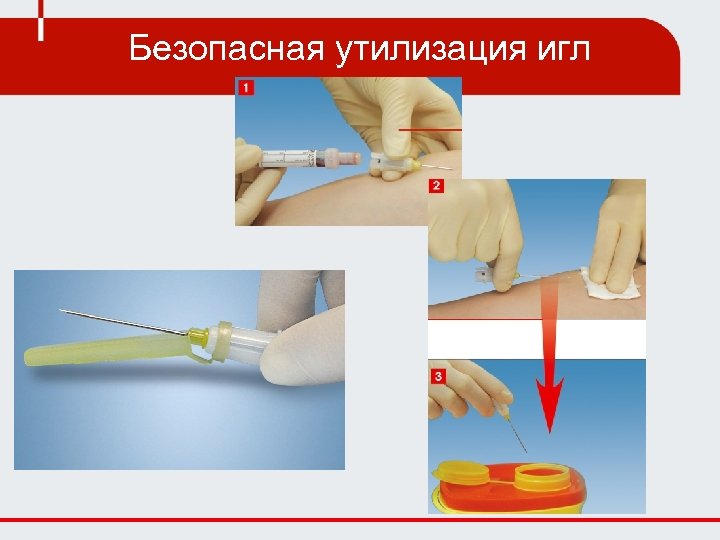 Безопасная утилизация игл

1

2

3