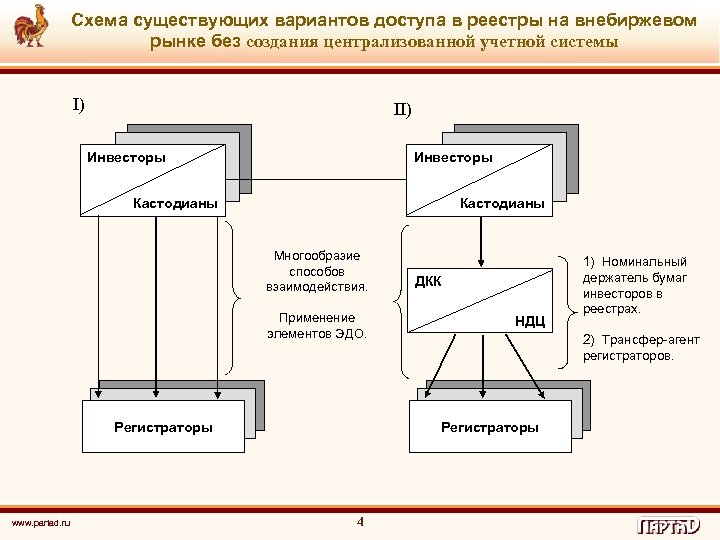 Схема существующих вариантов доступа в реестры на внебиржевом рынке без создания централизованной учетной системы

I)

Инвесторы
Кастодианы

Многообразие способов взаимодействия.

Применение элементов ЭДО.

Регистраторы

II)

Инвесторы
Кастодианы

ДКК
НДЦ

1) Номинальный держатель бумаг инвесторов в реестрах.

2) Трансфер-агент регистраторов.

Регистраторы

www.partad.ru

4

ПАРТАД