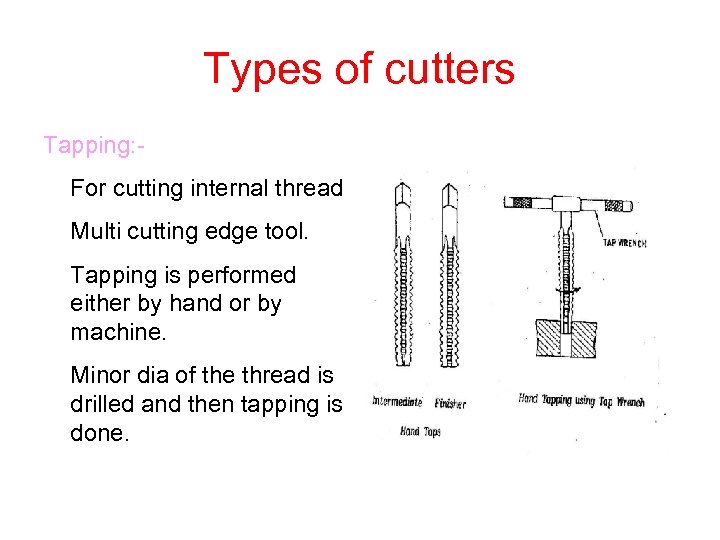 Types of cutters

Tapping:-

For cutting internal thread

Multi cutting edge tool.

Tapping is performed either by hand or by machine.

Minor dia of the thread is drilled and then tapping is done.

TAP WRENCH

Intermediate Finisher

Hand Taps

Hand Tapping using Tap Wrench