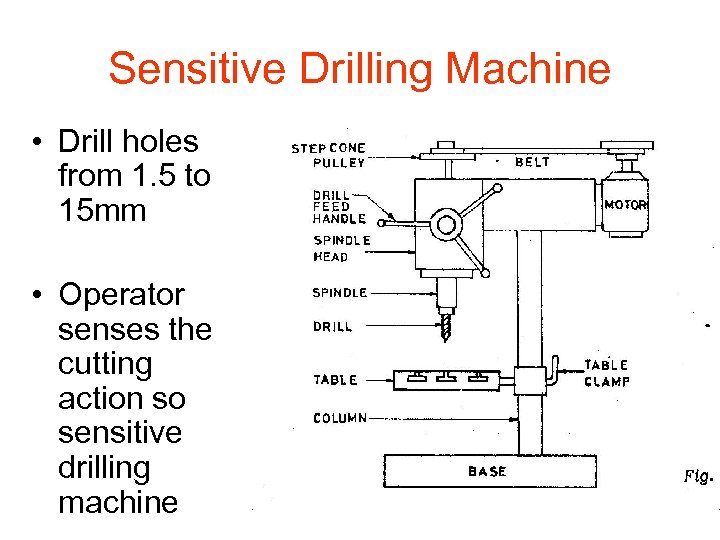 Sensitive Drilling Machine

• Drill holes from 1.5 to 15mm

• Operator senses the cutting action so sensitive drilling machine

STEP CONE PULLEY
BELT
MOTOR
DRILL FEED HANDLE
SPINDLE HEAD
SPINDLE
DRILL
TABLE
TABLE CLAMP
COLUMN
BASE
Fig.