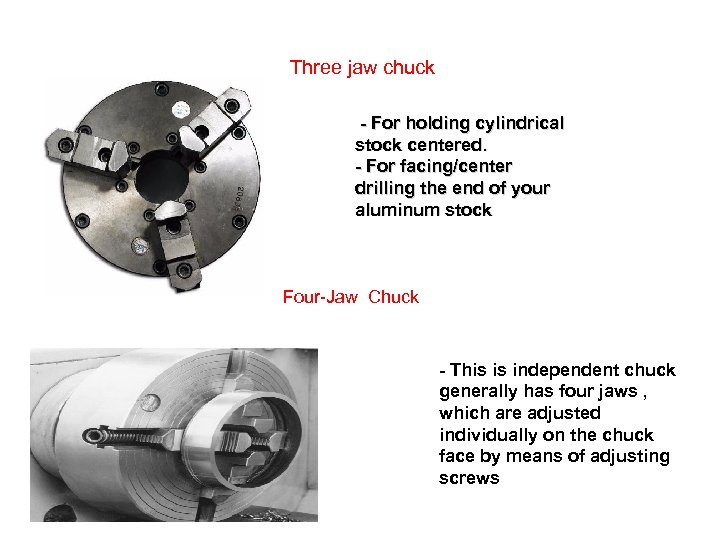 Three jaw chuck

- For holding cylindrical stock centered.
- For facing/center drilling the end of your aluminum stock

Four-Jaw Chuck

- This is independent chuck generally has four jaws , which are adjusted individually on the chuck face by means of adjusting screws