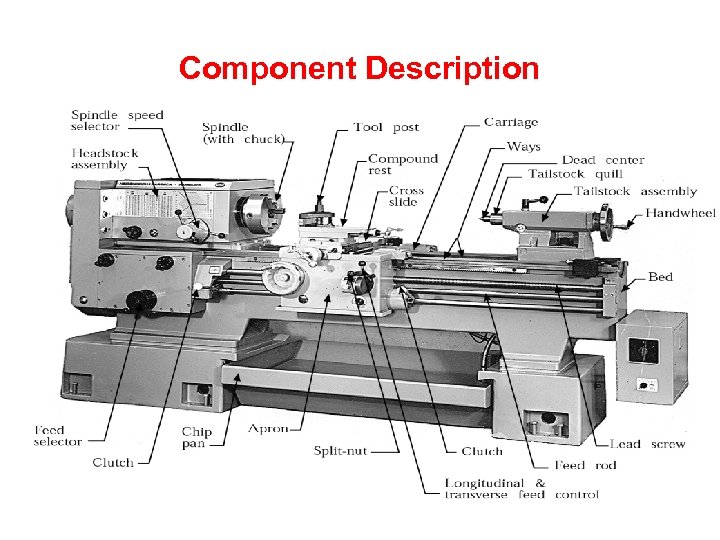 Component Description

Spindle speed selector

Headstock assembly

Spindle (with chuck)

Tool post

Compound rest

Cross slide

Carriage

Ways

Dead center

Tailstock quill

Tailstock assembly

Handwheel

Bed

Feed selector

Clutch

Chip pan

Apron

Split-nut

Clutch

Longitudinal & transverse feed control

Feed rod

Lead screw