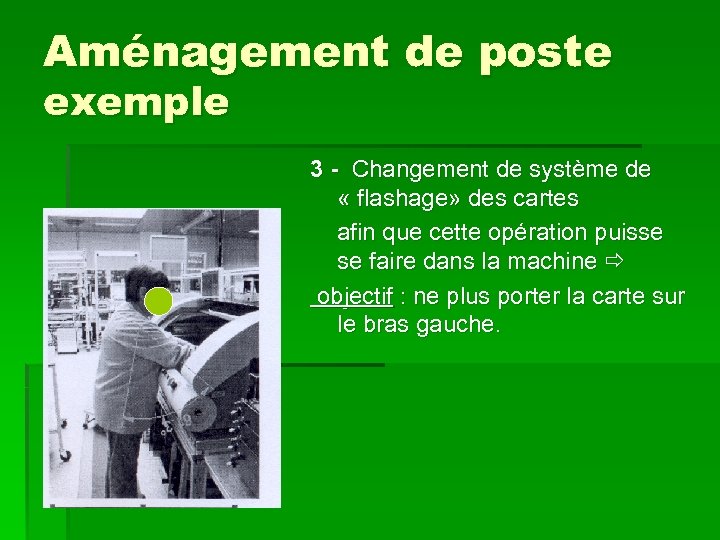 Aménagement de poste exemple

3 - Changement de système de « flashage» des cartes

afin que cette opération puisse se faire dans la machine ⇨

objectif : ne plus porter la carte sur le bras gauche.