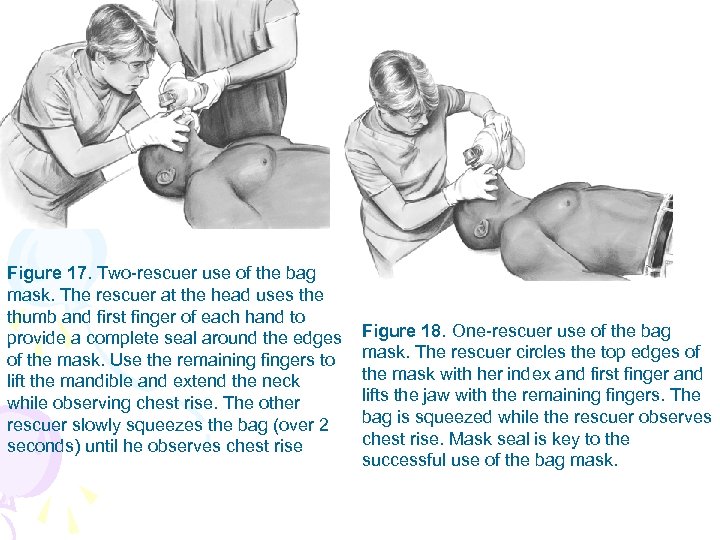 Figure 17. Two-rescuer use of the bag mask. The rescuer at the head uses the thumb and first finger of each hand to provide a complete seal around the edges of the mask. Use the remaining fingers to lift the mandible and extend the neck while observing chest rise. The other rescuer slowly squeezes the bag (over 2 seconds) until he observes chest rise

Figure 18. One-rescuer use of the bag mask. The rescuer circles the top edges of the mask with her index and first finger and lifts the jaw with the remaining fingers. The bag is squeezed while the rescuer observes chest rise. Mask seal is key to the successful use of the bag mask.