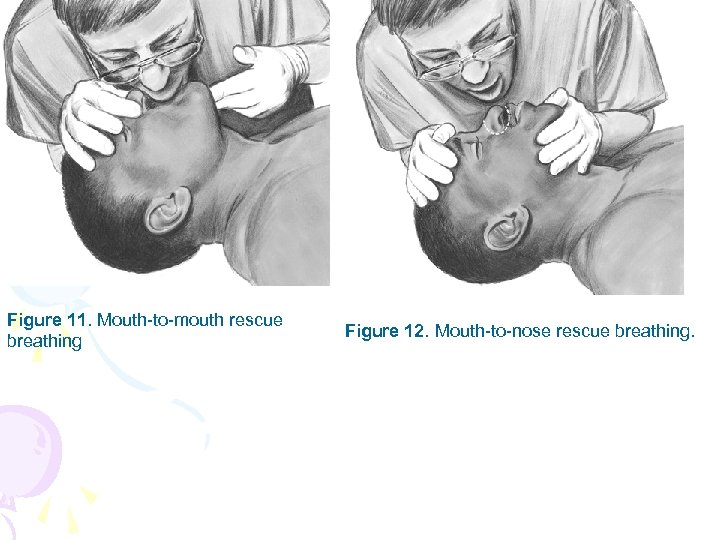 Figure 11. Mouth-to-mouth rescue breathing

Figure 12. Mouth-to-nose rescue breathing.