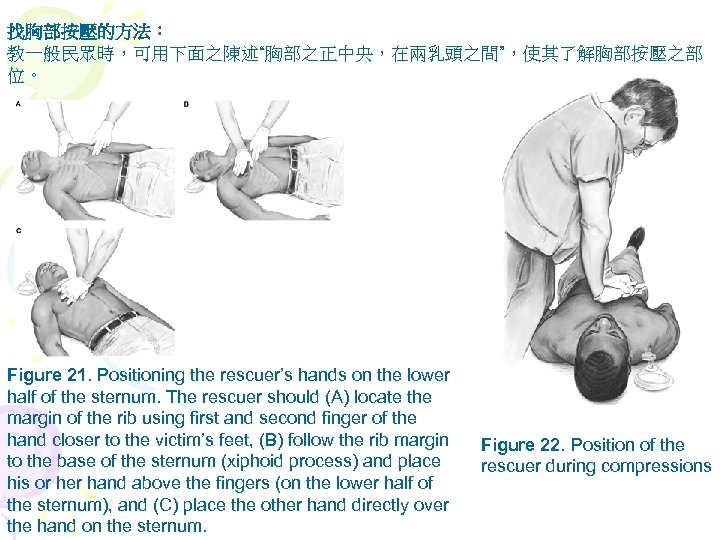 找胸部按壓的方法：

教一般民眾時，可用下面之陳述“胸部之正中央，在兩乳頭之間”，使其了解胸部按壓之部位。

A

B

C

Figure 21. Positioning the rescuer's hands on the lower half of the sternum. The rescuer should (A) locate the margin of the rib using first and second finger of the hand closer to the victim's feet, (B) follow the rib margin to the base of the sternum (xiphoid process) and place his or her hand above the fingers (on the lower half of the sternum), and (C) place the other hand directly over the hand on the sternum.

Figure 22. Position of the rescuer during compressions