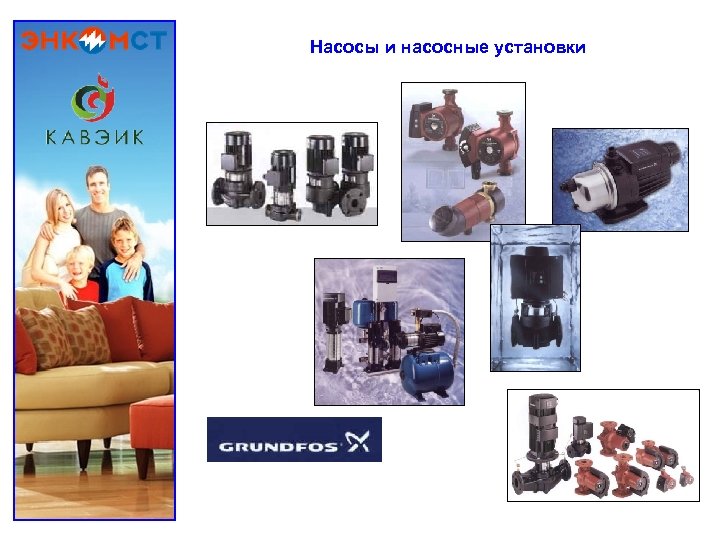 ЭНКОМСТ

КАВЭИК

Насосы и насосные установки

GRUNDFOS