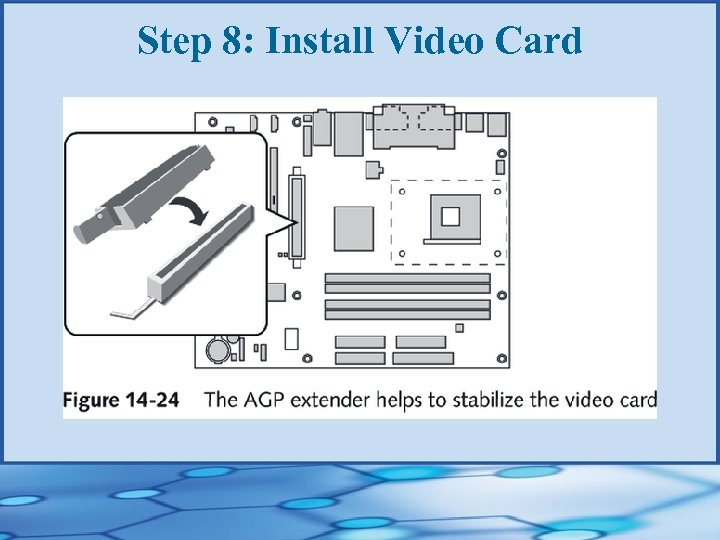 Step 8: Install Video Card

Figure 14-24 The AGP extender helps to stabilize the video card