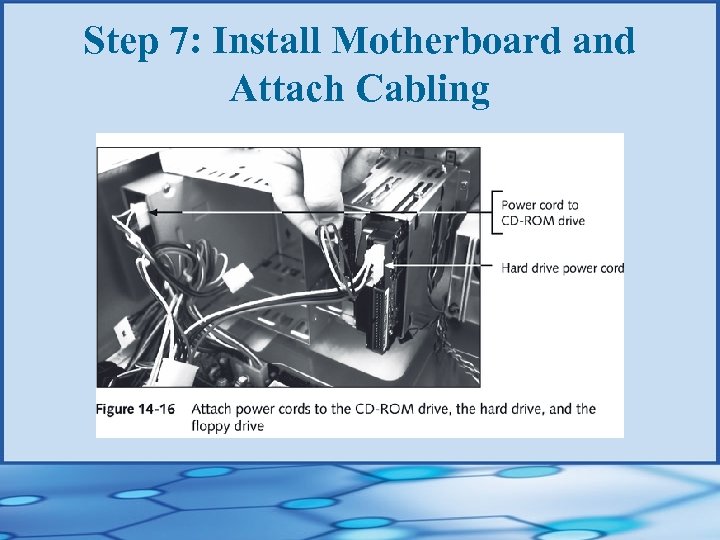 Step 7: Install Motherboard and Attach Cabling

Power cord to CD-ROM drive

Hard drive power cord

Figure 14-16 Attach power cords to the CD-ROM drive, the hard drive, and the floppy drive