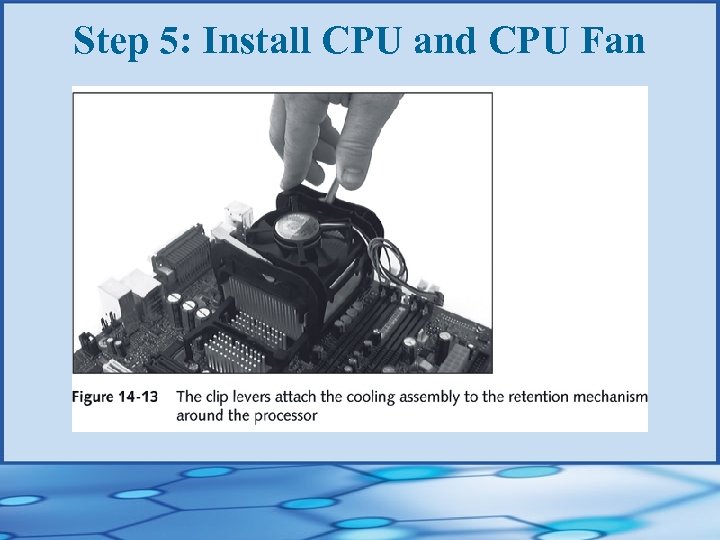 Step 5: Install CPU and CPU Fan

Figure 14-13 The clip levers attach the cooling assembly to the retention mechanism around the processor