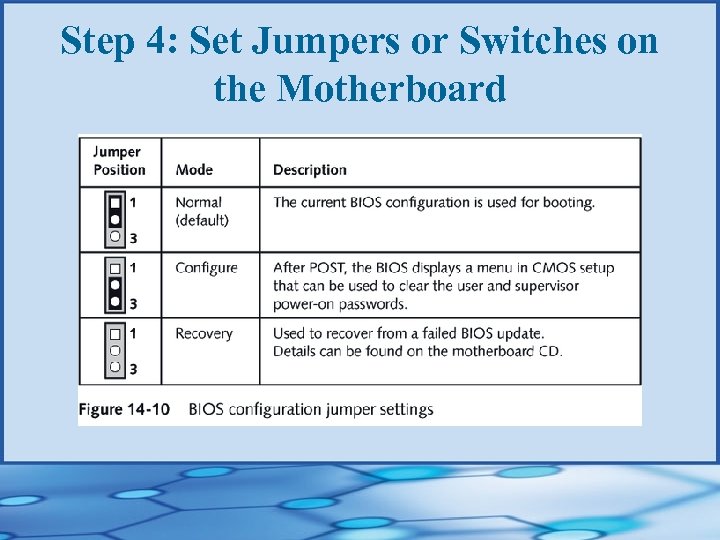 Step 4: Set Jumpers or Switches on the Motherboard

| Jumper Position | Mode | Description |
|---|---|---|
| 1 3 | Normal (default) | The current BIOS configuration is used for booting. |
| 1 3 | Configure | After POST, the BIOS displays a menu in CMOS setup that can be used to clear the user and supervisor power-on passwords. |
| 1 3 | Recovery | Used to recover from a failed BIOS update. Details can be found on the motherboard CD. |

Figure 14-10 BIOS configuration jumper settings