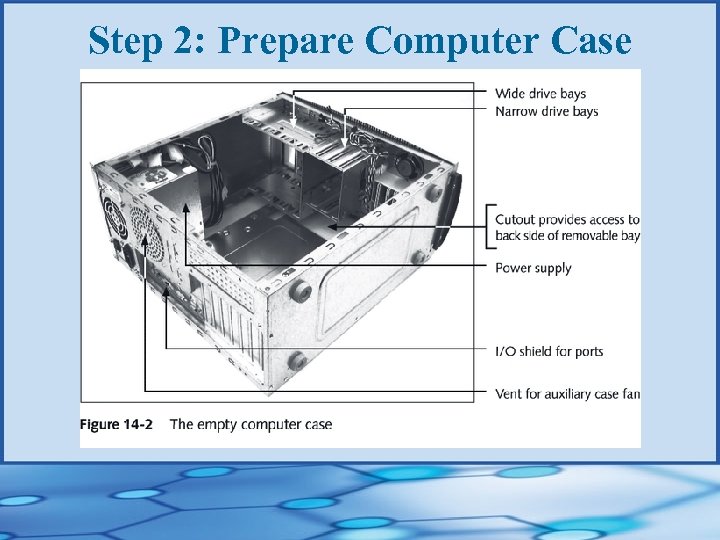 Step 2: Prepare Computer Case

Wide drive bays
Narrow drive bays
Cutout provides access to back side of removable bay
Power supply
I/O shield for ports
Vent for auxiliary case fan

Figure 14-2 The empty computer case