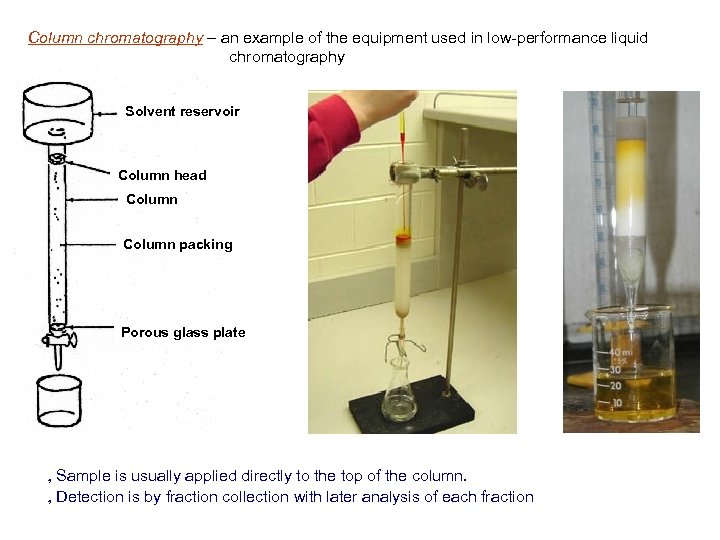 Column chromatography – an example of the equipment used in low-performance liquid chromatography

Solvent reservoir

Column head

Column

Column packing

Porous glass plate

40 ml
±5%
30
20
10

, Sample is usually applied directly to the top of the column.
, Detection is by fraction collection with later analysis of each fraction