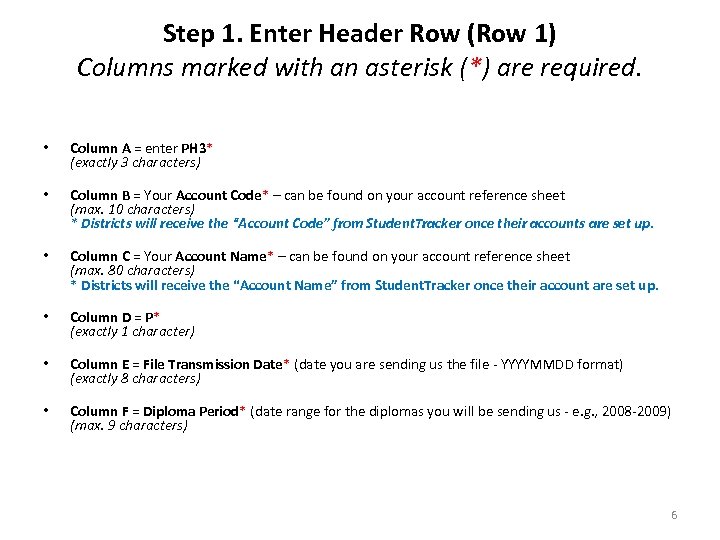 Step 1. Enter Header Row (Row 1)
Columns marked with an asterisk (*) are required.

• Column A = enter PH3*
(exactly 3 characters)

• Column B = Your Account Code* – can be found on your account reference sheet
(max. 10 characters)
* Districts will receive the "Account Code" from StudentTracker once their accounts are set up.

• Column C = Your Account Name* – can be found on your account reference sheet
(max. 80 characters)
* Districts will receive the "Account Name" from StudentTracker once their account are set up.

• Column D = P*
(exactly 1 character)

• Column E = File Transmission Date* (date you are sending us the file - YYYYMMDD format)
(exactly 8 characters)

• Column F = Diploma Period* (date range for the diplomas you will be sending us - e.g., 2008-2009)
(max. 9 characters)

6