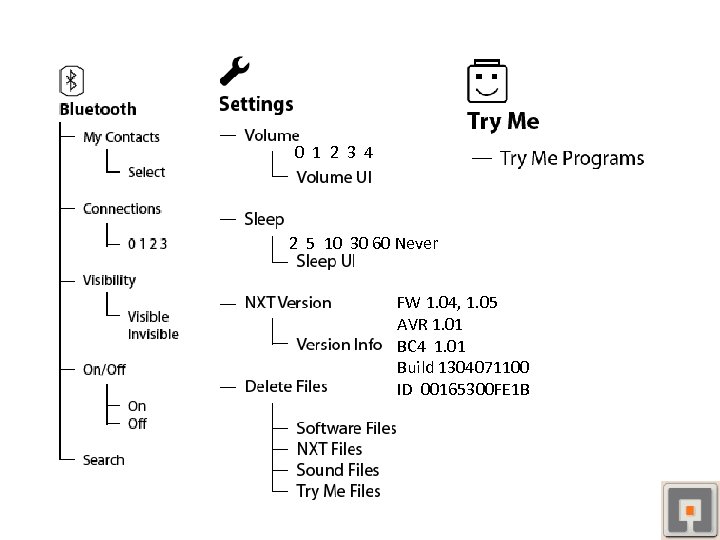 Bluetooth

My Contacts

Select

Connections

0 1 2 3

Visibility

Visible
Invisible

On/Off

On
Off

Search

Settings

Volume

0 1 2 3 4

Volume UI

Sleep

2 5 10 30 60 Never

Sleep UI

NXT Version

Version Info

FW 1.04, 1.05
AVR 1.01
BC4 1.01
Build 1304071100
ID 00165300FE1B

Delete Files

Software Files
NXT Files
Sound Files
Try Me Files

Try Me

Try Me Programs