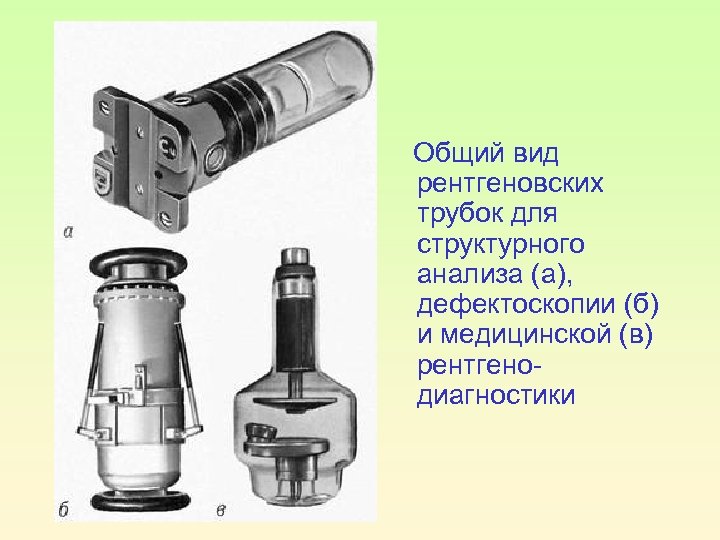 а

б

в

Общий вид рентгеновских трубок для структурного анализа (а), дефектоскопии (б) и медицинской (в) рентгенодиагностики